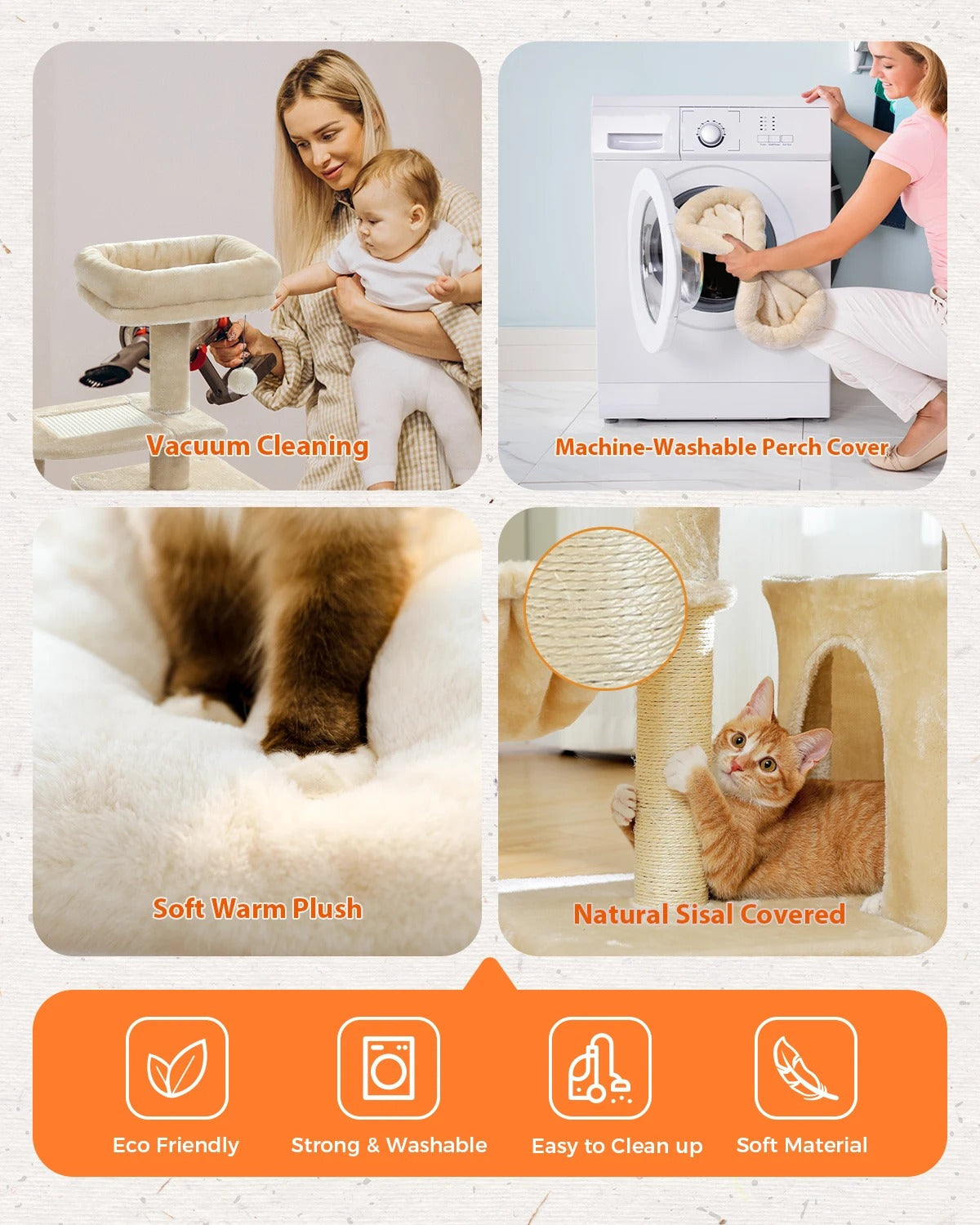 Vacuum Cleaning

Machine-Washable Perch Cover

Soft Warm Plush

Natural Sisal Covered

Eco Friendly

Strong & Washable

Easy to Clean up

Soft Material