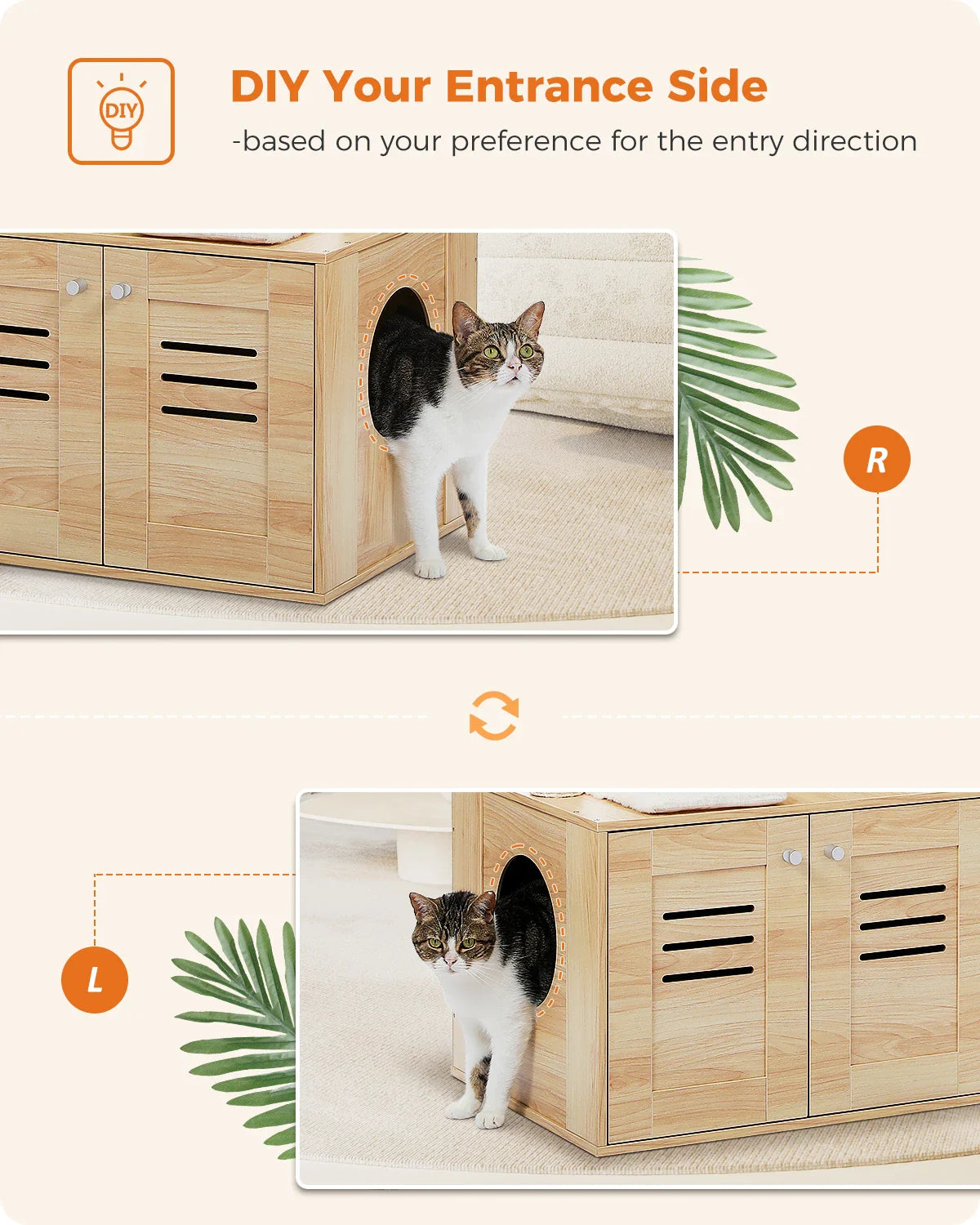 DIY

DIY Your Entrance Side

-based on your preference for the entry direction

R

L